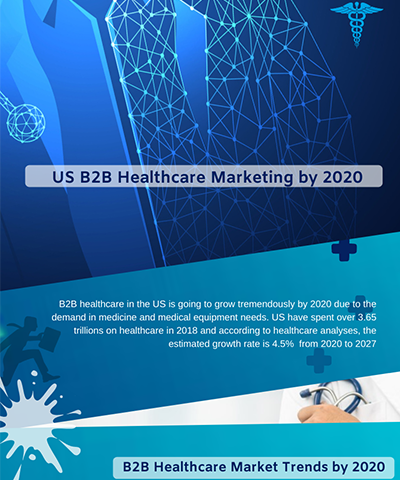 US B2B Healthcare Marketing by 2020

B2B healthcare in the US is going to grow tremendously by 2020 due to the demand in medicine and medical equipment needs. US have spent over 3.65 trillions on healthcare in 2018 and according to healthcare analyses, the estimated growth rate is 4.5% from 2020 to 2027

B2B Healthcare Market Trends by 2020