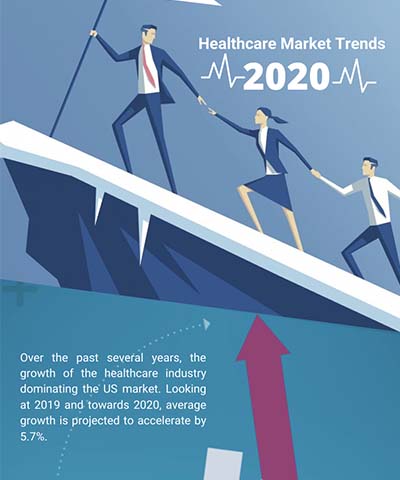 Healthcare Market Trends

2020

Over the past several years, the growth of the healthcare industry dominating the US market. Looking at 2019 and towards 2020, average growth is projected to accelerate by 5.7%.