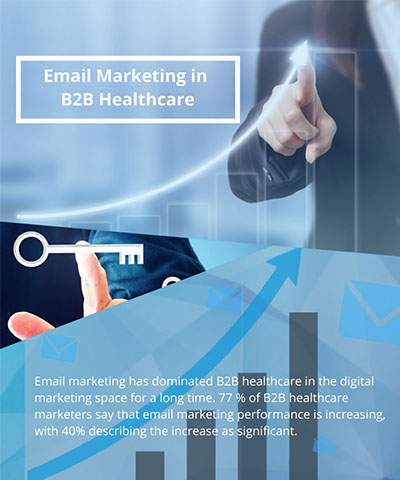 Email Marketing in B2B Healthcare

Email marketing has dominated B2B healthcare in the digital marketing space for a long time. 77 % of B2B healthcare marketers say that email marketing performance is increasing, with 40% describing the increase as significant.